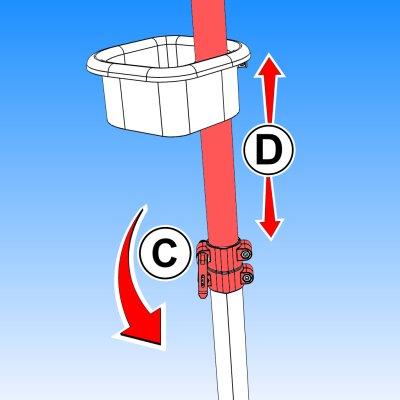 D
C